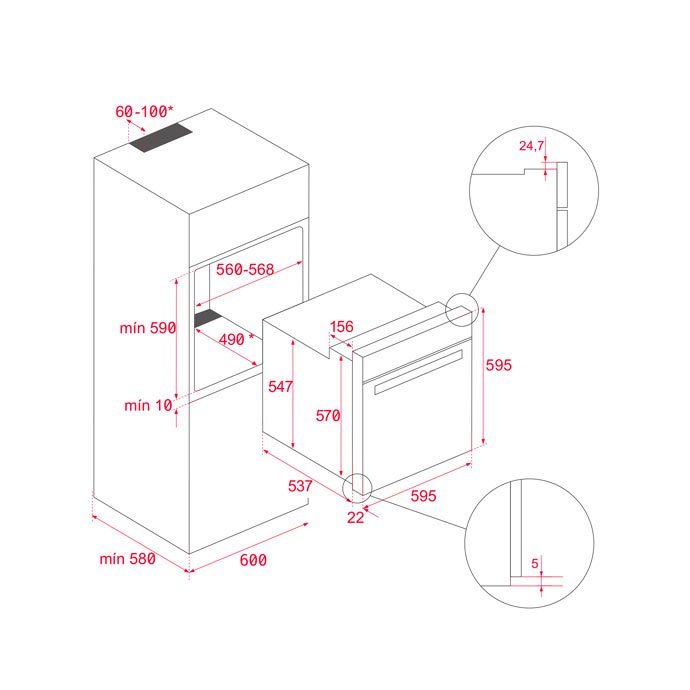 60-100*

24,7

560-568

mín 590

490 *

156

595

547

570

mín 10

537

595

22

5

mín 580

600