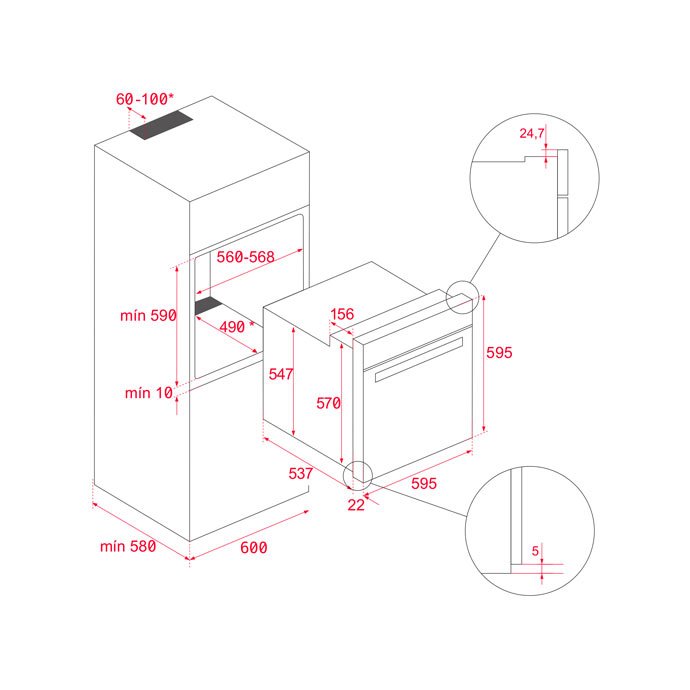 60-100*

24,7

560-568

mín 590

490 *

156

595

547

570

mín 10

537

595

22

5

mín 580

600